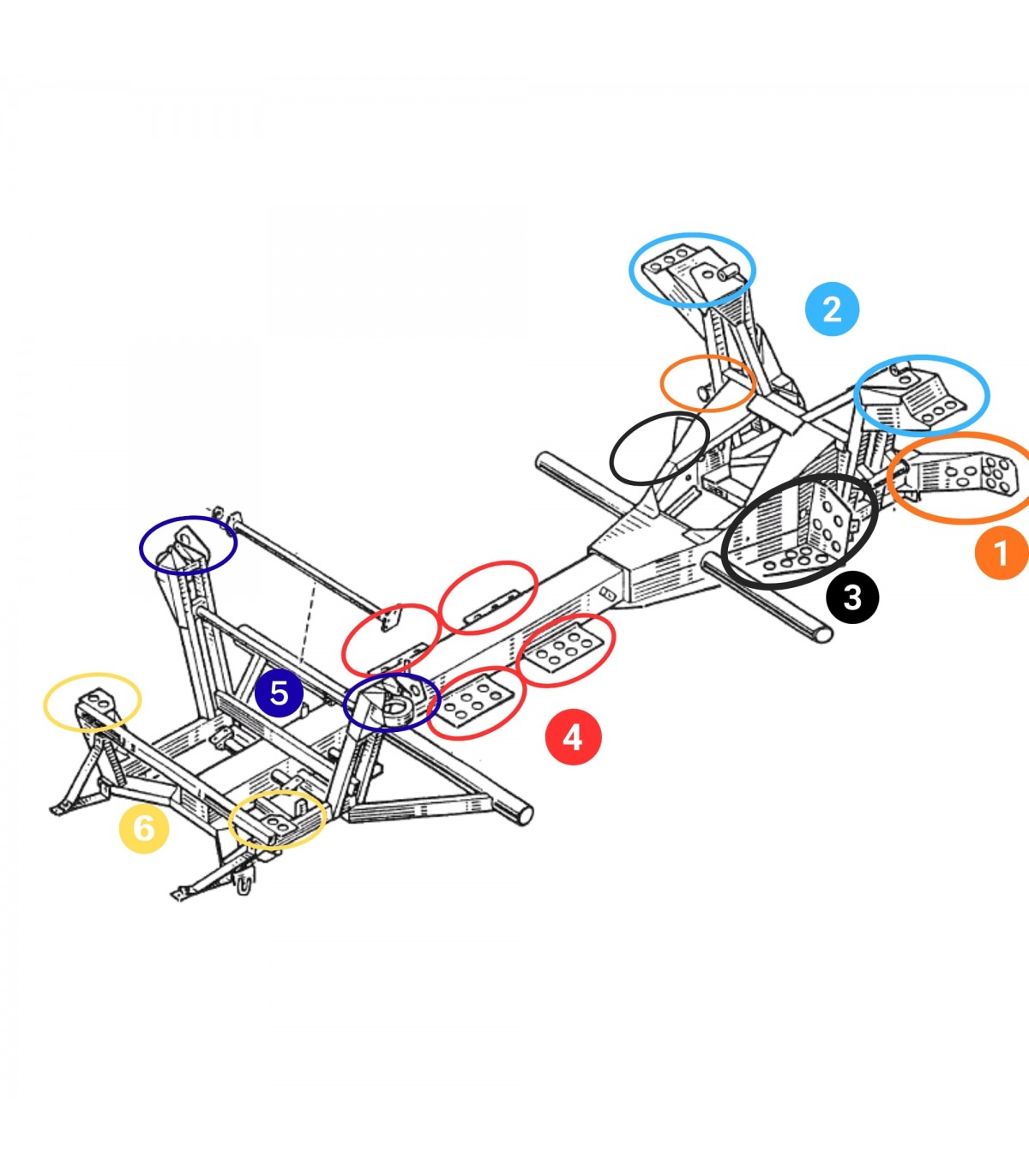 2

1

3

5

4

6